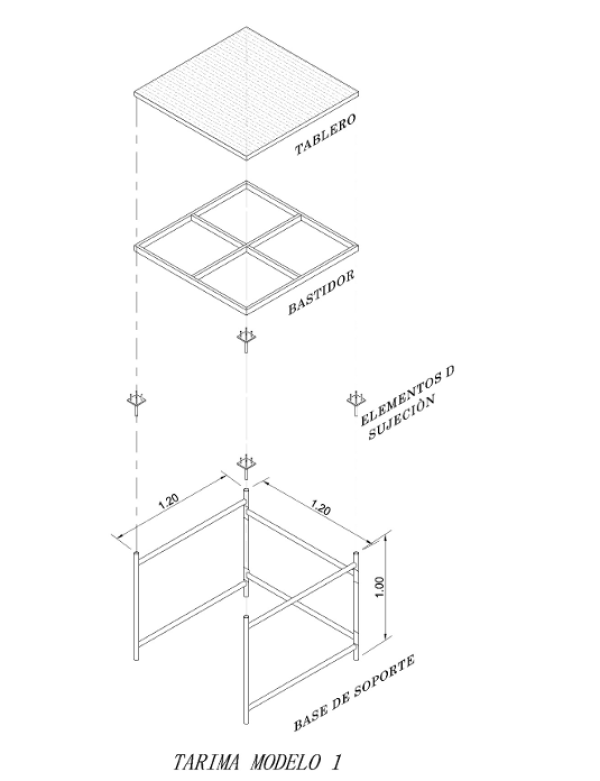 TABLERO

BASTIDOR

ELEMENTOS D SUJECIÒN

1.20

1.20

1.00

BASE DE SOPORTE

TARIMA MODELO 1